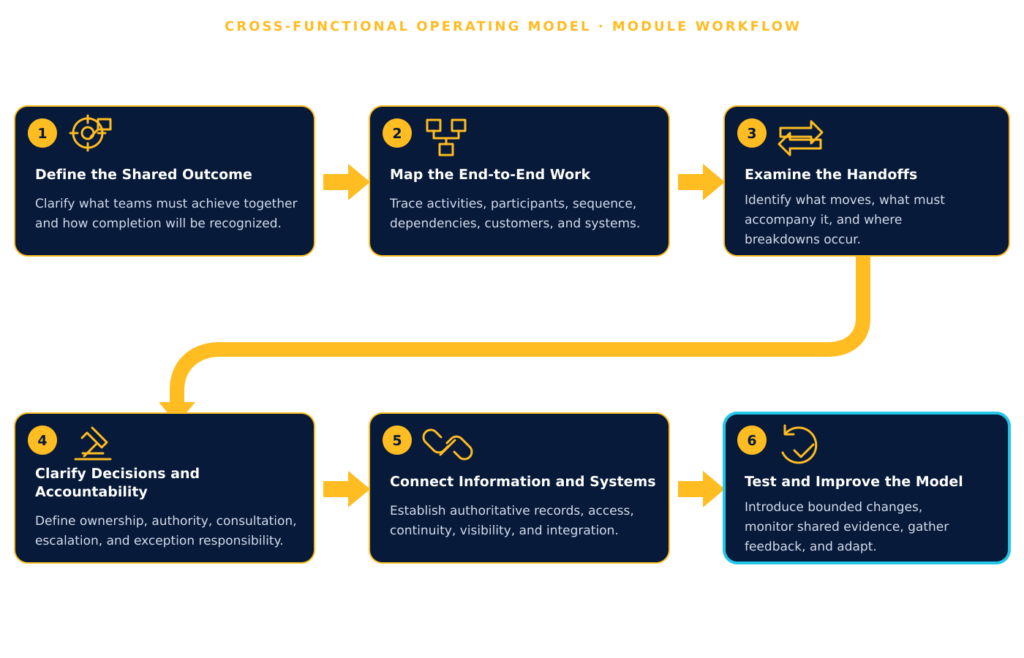 CROSS-FUNCTIONAL OPERATING MODEL · MODULE WORKFLOW

1

Define the Shared Outcome

Clarify what teams must achieve together and how completion will be recognized.

2

Map the End-to-End Work

Trace activities, participants, sequence, dependencies, customers, and systems.

3

Examine the Handoffs

Identify what moves, what must accompany it, and where breakdowns occur.

4

Clarify Decisions and Accountability

Define ownership, authority, consultation, escalation, and exception responsibility.

5

Connect Information and Systems

Establish authoritative records, access, continuity, visibility, and integration.

6

Test and Improve the Model

Introduce bounded changes, monitor shared evidence, gather feedback, and adapt.